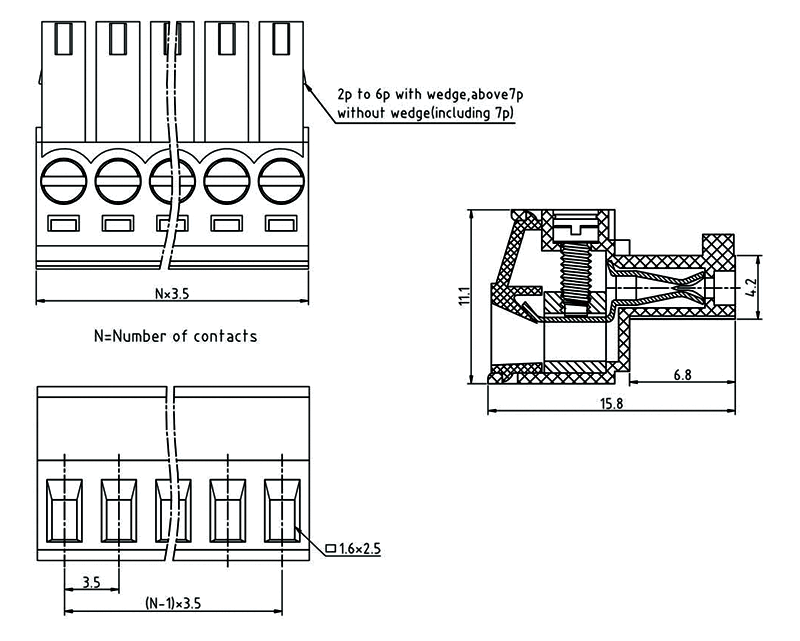 2p to 6p with wedge,above7p
without wedge(including 7p)

N×3.5

N=Number of contacts

11.1

4.2

6.8

15.8

□ 1.6×2.5

3.5

(N-1)×3.5